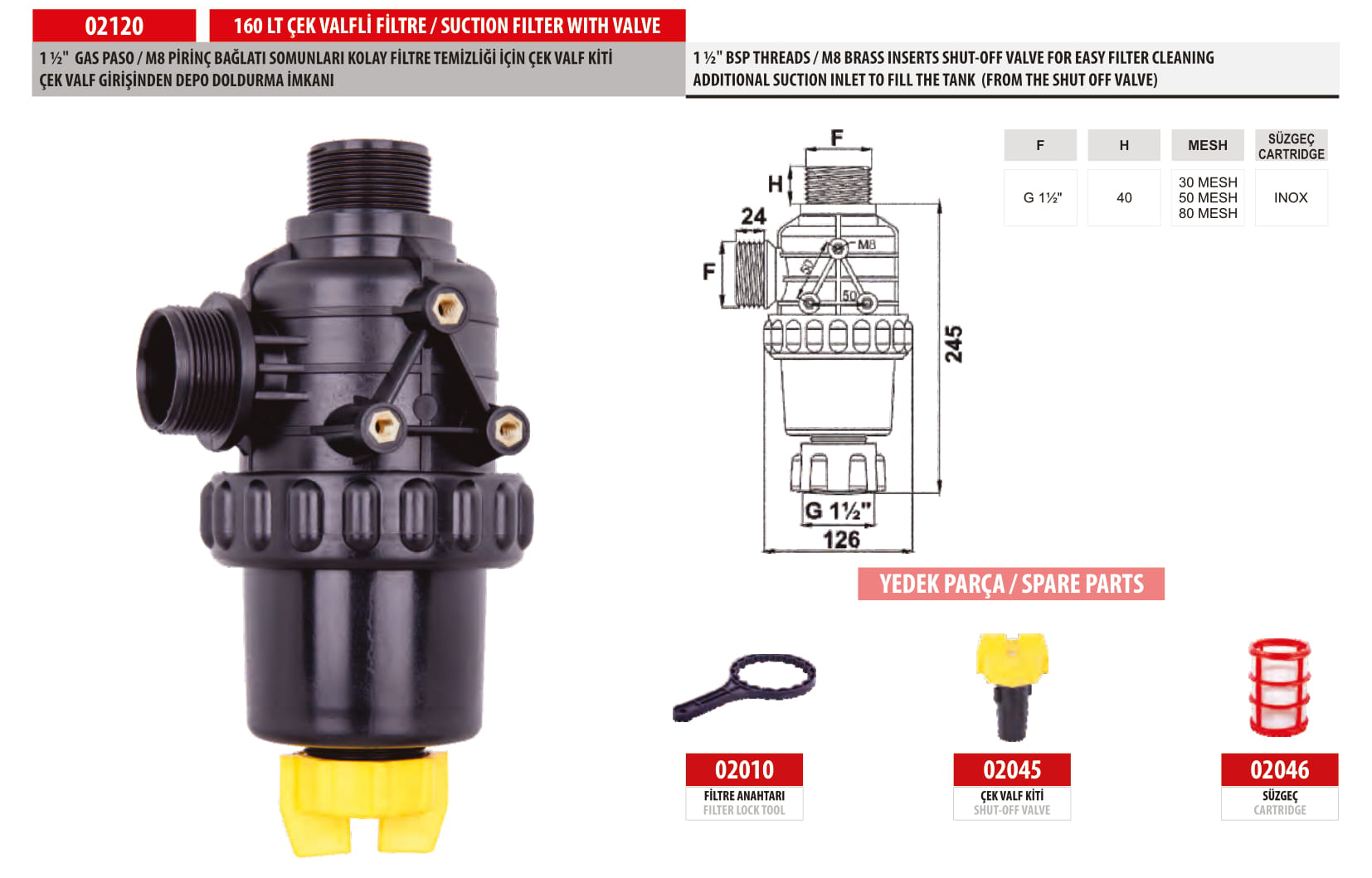 02120

160 LT ÇEK VALFLİ FİLTRE / SUCTION FILTER WITH VALVE

1 ½" GAS PASO / M8 PİRİNÇ BAĞLATI SOMUNLARI KOLAY FİLTRE TEMİZLİĞİ İÇİN ÇEK VALF KİTİ
ÇEK VALF GİRİŞİNDEN DEPO DOLDURMA İMKANI

1 ½" BSP THREADS / M8 BRASS INSERTS SHUT-OFF VALVE FOR EASY FILTER CLEANING
ADDITIONAL SUCTION INLET TO FILL THE TANK (FROM THE SHUT OFF VALVE)

F
H
24
F
M8
50
245
G 1½"
126

| F | H | MESH | SÜZGEÇ CARTRIDGE |
|---|---|---|---|
| G 1½" | 40 | 30 MESH 50 MESH 80 MESH | INOX |

YEDEK PARÇA / SPARE PARTS

02010
FİLTRE ANAHTARI
FILTER LOCK TOOL

02045
ÇEK VALF KİTİ
SHUT-OFF VALVE

02046
SÜZGEÇ
CARTRIDGE